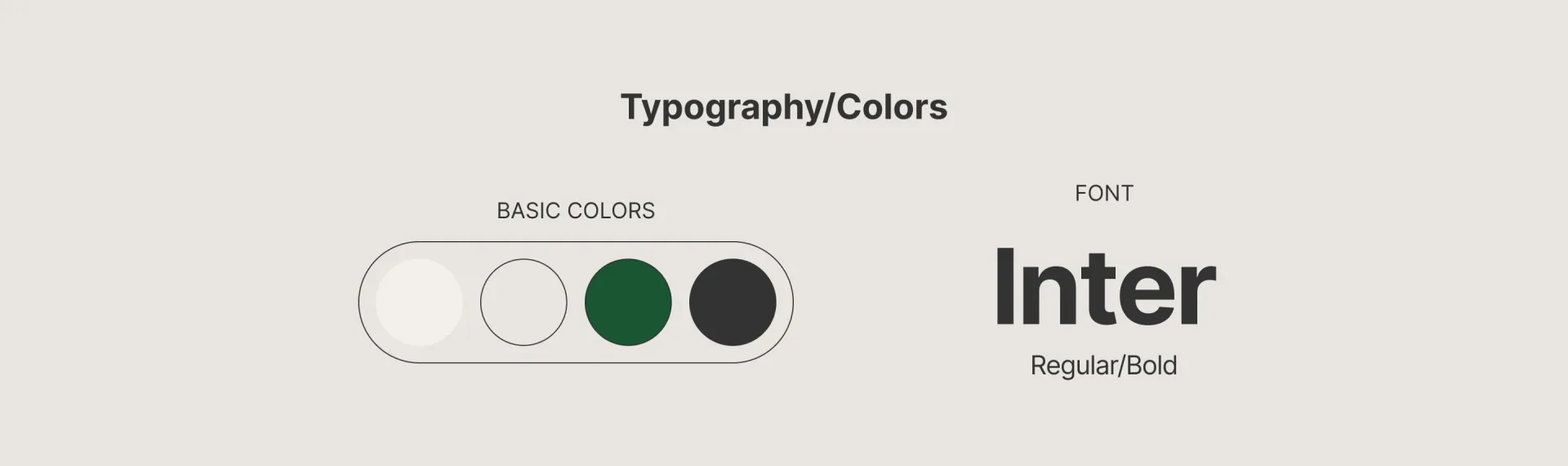 Typography/Colors

BASIC COLORS

FONT

Inter

Regular/Bold